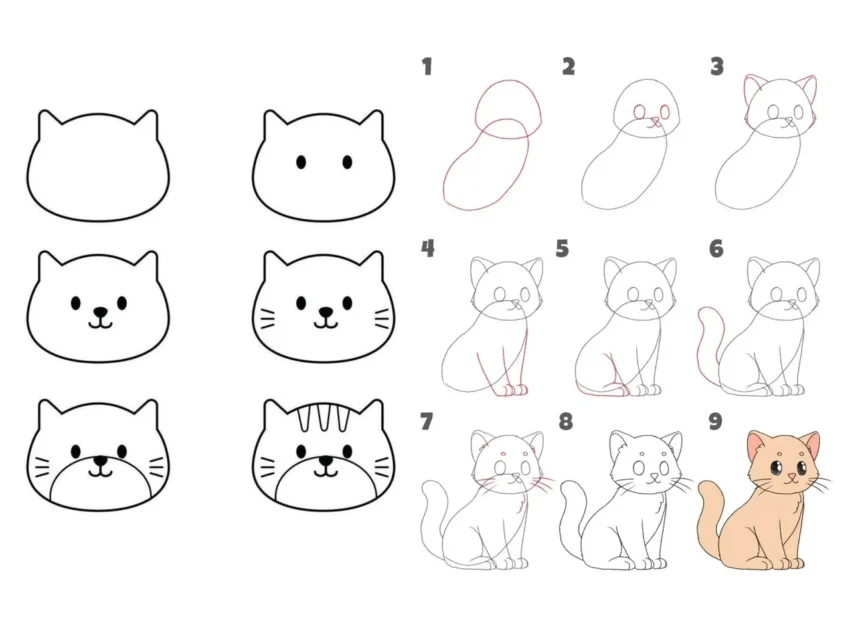 1
2
3
4
5
6
7
8
9